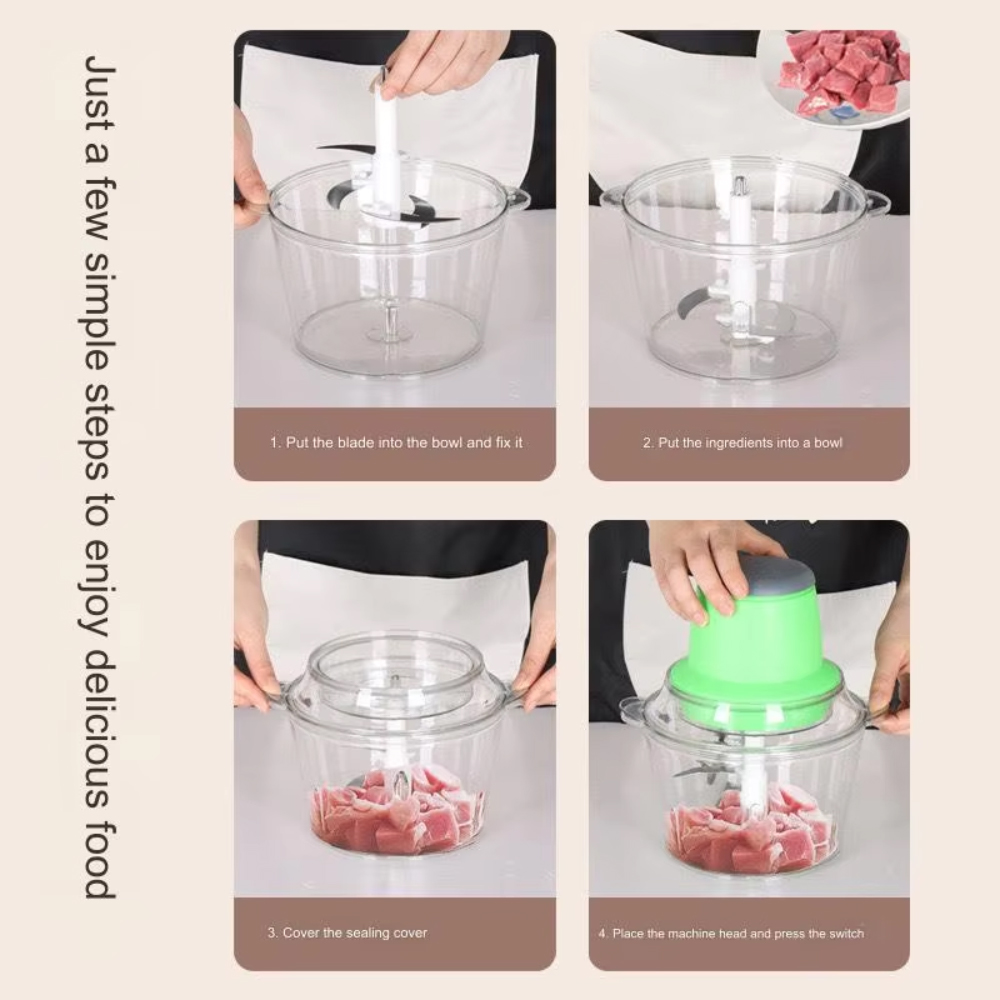 Just a few simple steps to enjoy delicious food

1. Put the blade into the bowl and fix it

2. Put the ingredients into a bowl

3. Cover the sealing cover

4. Place the machine head and press the switch