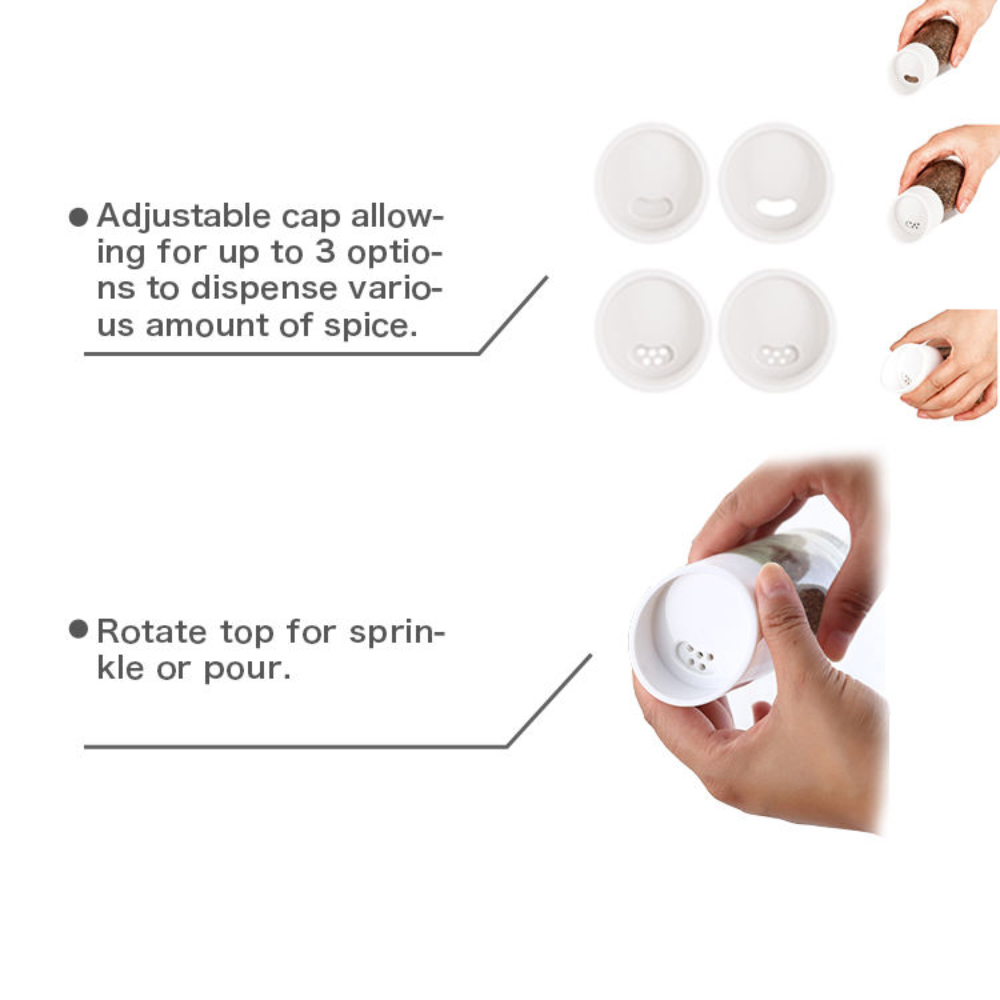 ● Adjustable cap allowing for up to 3 options to dispense various amount of spice.

● Rotate top for sprinkle or pour.